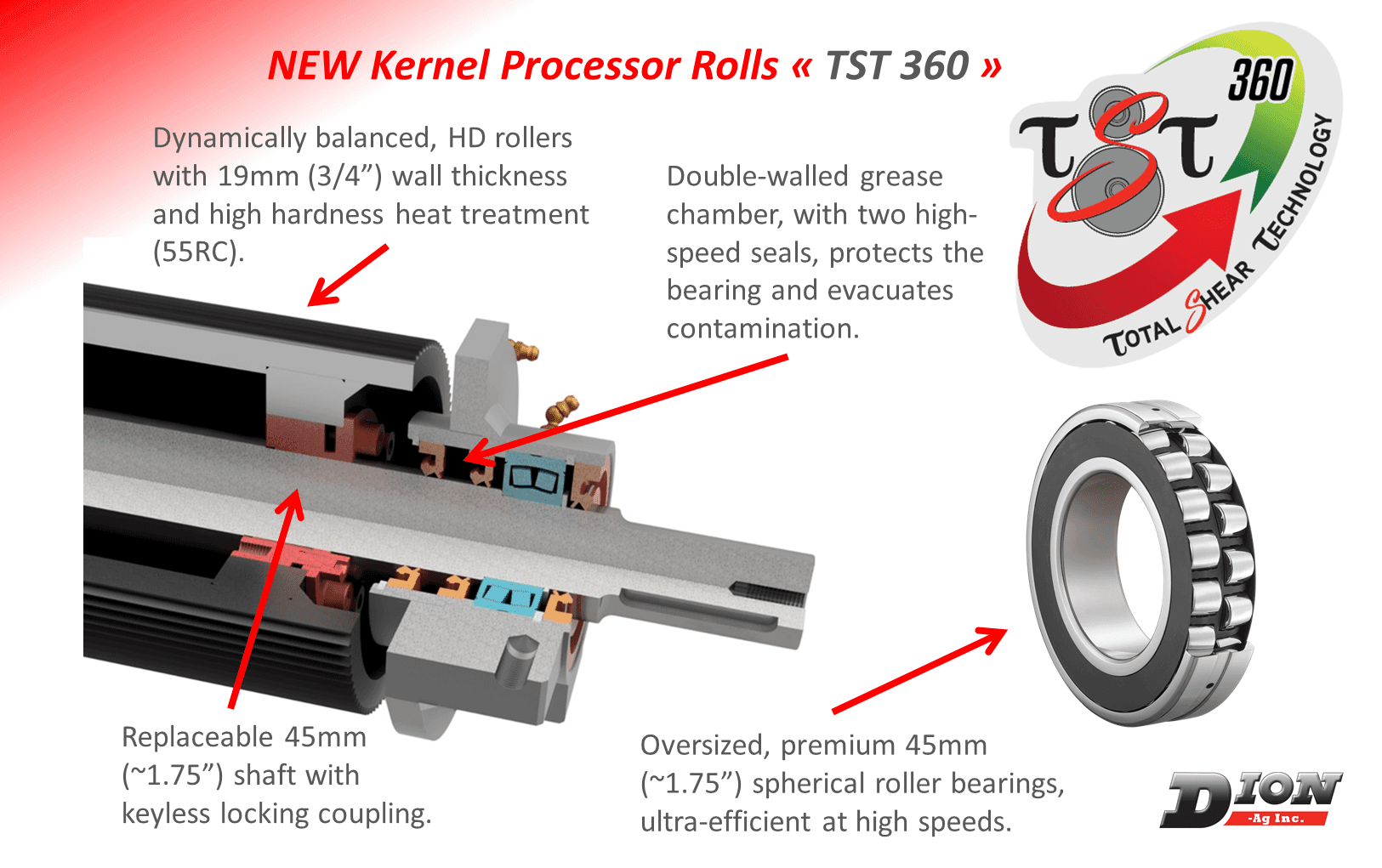 NEW Kernel Processor Rolls « TST 360 »

Dynamically balanced, HD rollers with 19mm (3/4”) wall thickness and high hardness heat treatment (55RC).

Double-walled grease chamber, with two high-speed seals, protects the bearing and evacuates contamination.

TST 360
TOTAL SHEAR TECHNOLOGY

Replaceable 45mm (~1.75”) shaft with keyless locking coupling.

Oversized, premium 45mm (~1.75”) spherical roller bearings, ultra-efficient at high speeds.

DION
-Ag Inc.